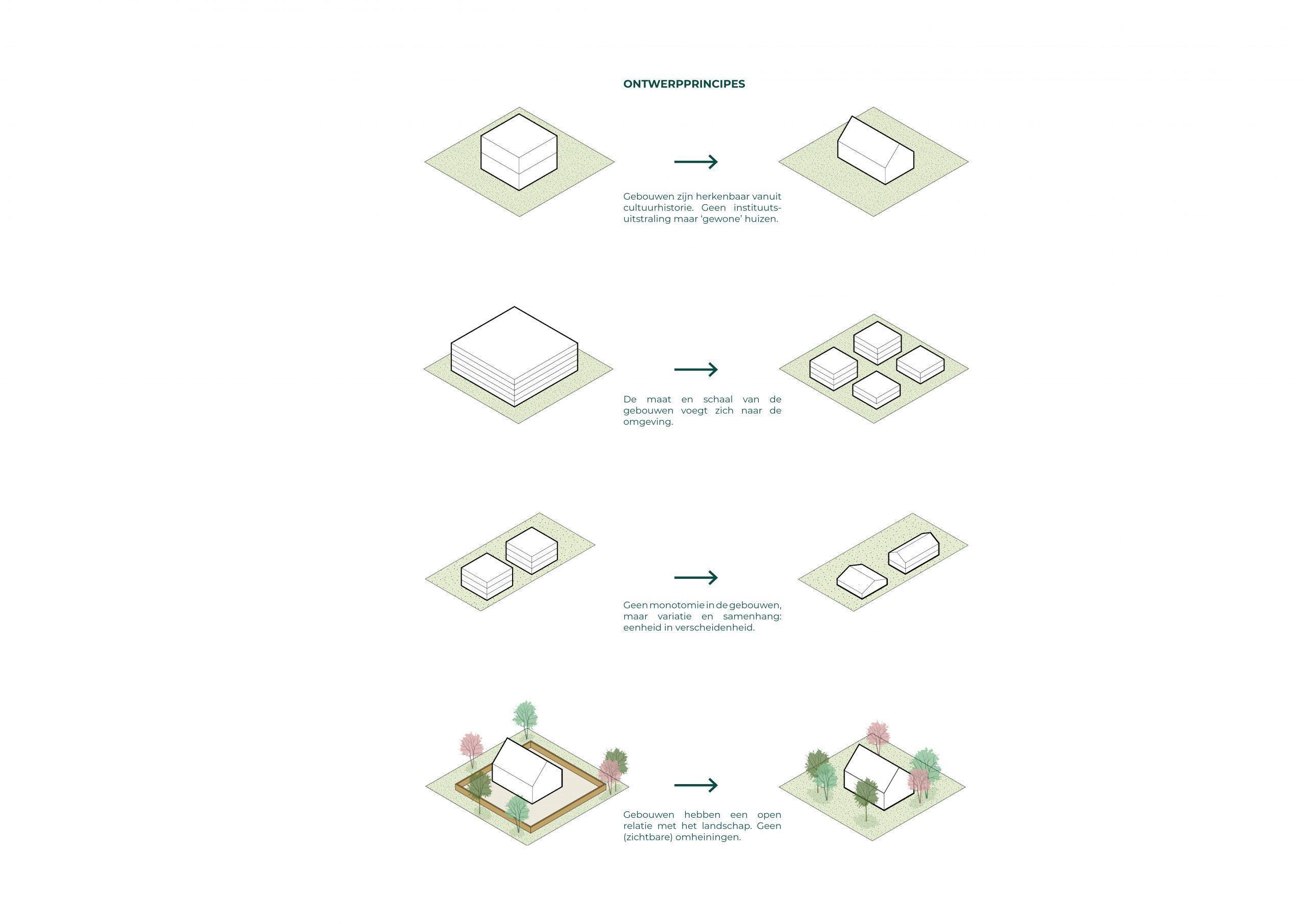 ONTWERPPRINCIPES

Gebouwen zijn herkenbaar vanuit cultuurhistorie. Geen instituutsuitstraling maar 'gewone' huizen.

De maat en schaal van de gebouwen voegt zich naar de omgeving.

Geen monotomie in de gebouwen, maar variatie en samenhang: eenheid in verscheidenheid.

Gebouwen hebben een open relatie met het landschap. Geen (zichtbare) omheiningen.